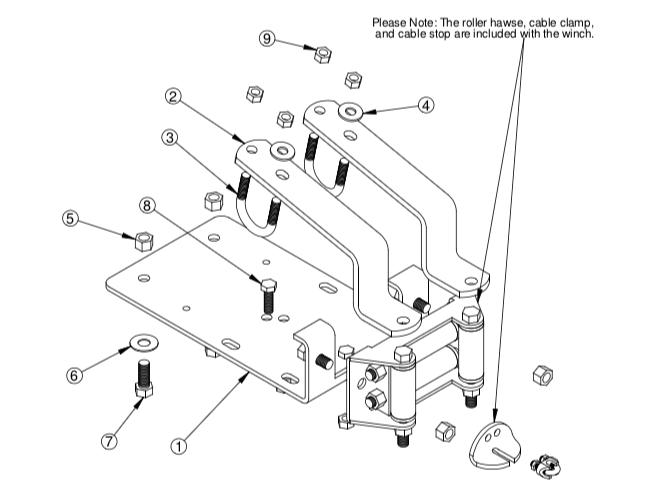 Please Note: The roller hawse, cable clamp, and cable stop are included with the winch.

9

2

4

3

8

5

6

7

1