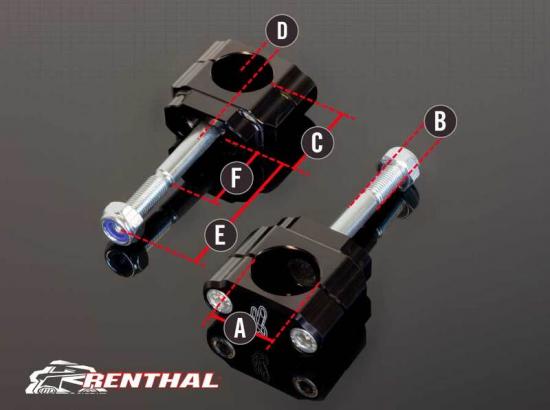 D
B
C
F
E
A
RENTHAL