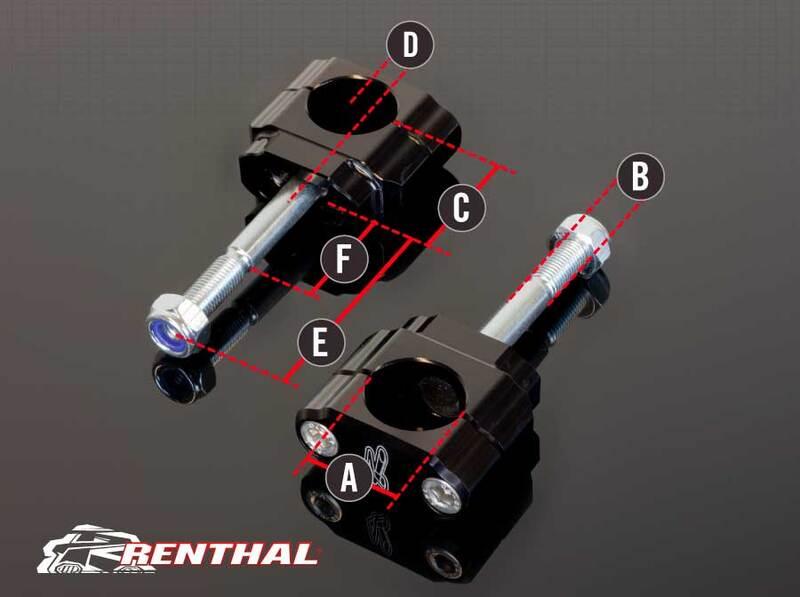 D
B
C
F
E
A
RENTHAL